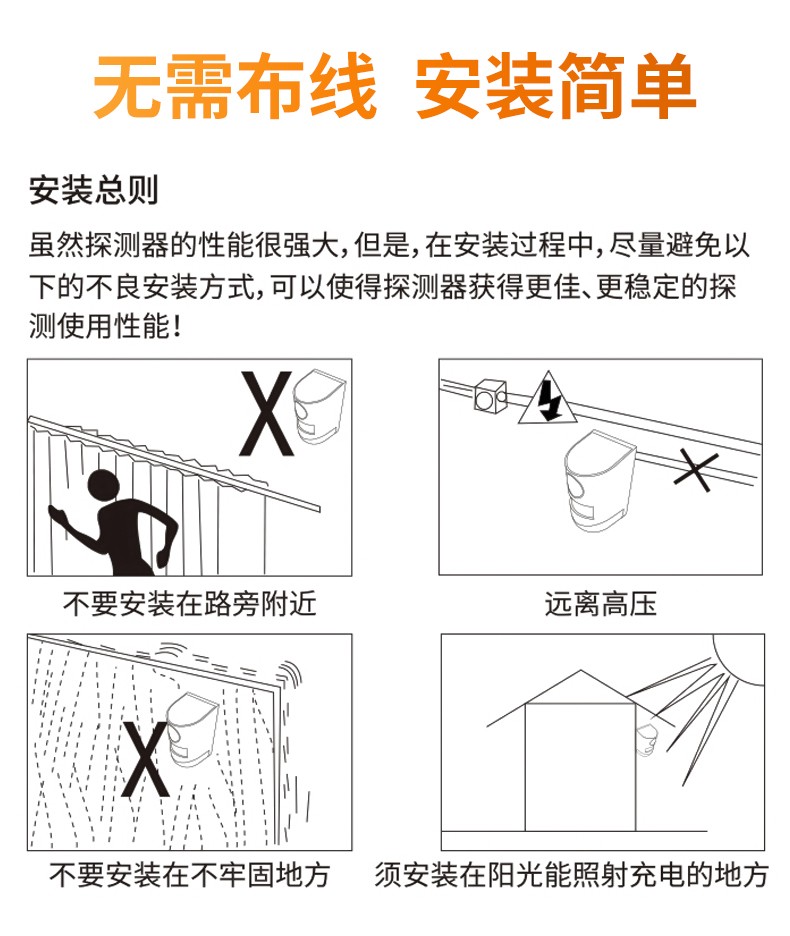 无需布线 安装简单

安装总则

虽然探测器的性能很强大，但是，在安装过程中，尽量避免以下的不良安装方式，可以使得探测器获得更佳、更稳定的探测使用性能！

X

不要安装在路旁附近

远离高压

X

不要安装在不牢固地方

须安装在阳光能照射充电的地方